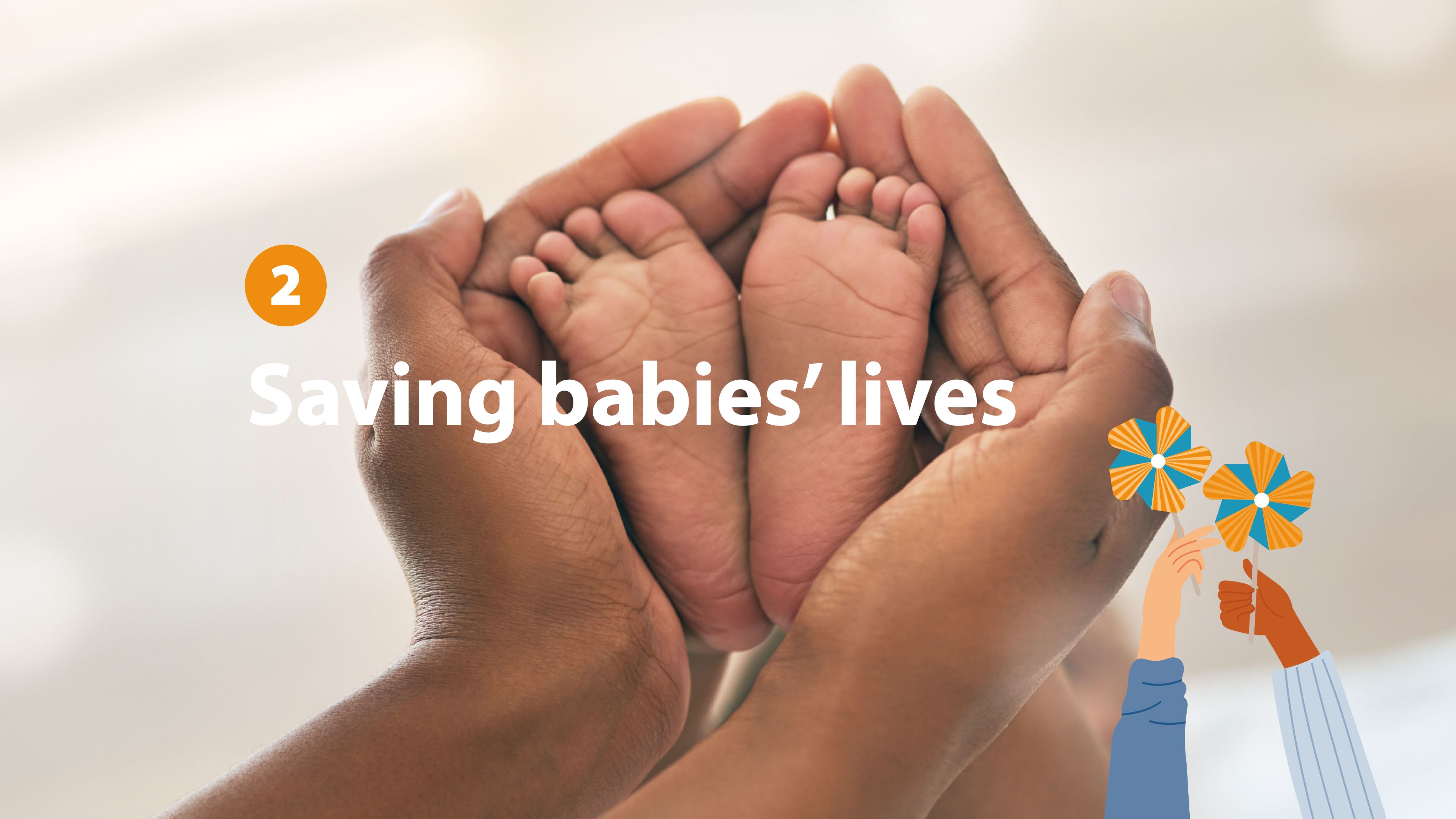 2

Saving babies’ lives