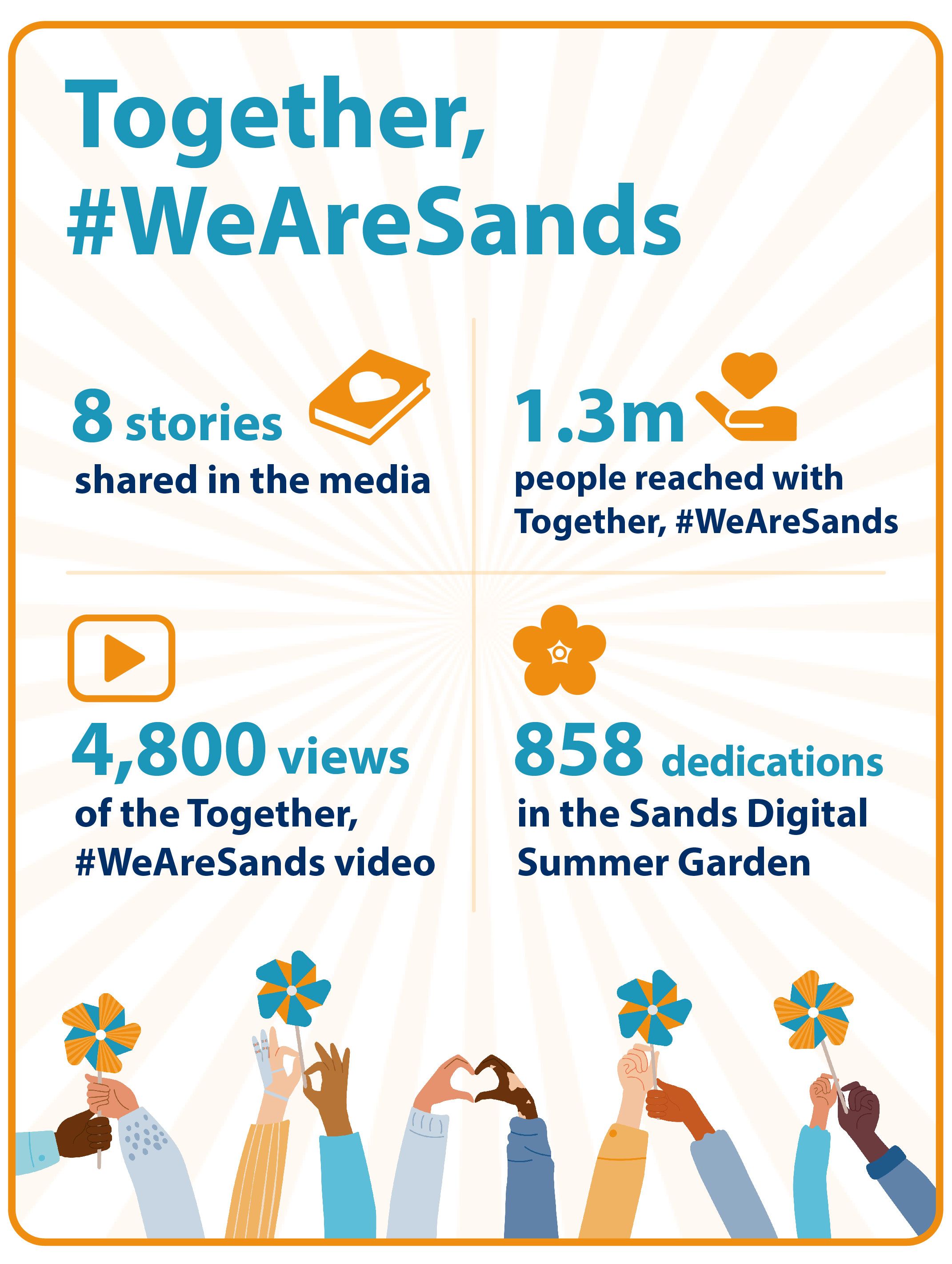 Together, #WeAreSands

8 stories
shared in the media

1.3m
people reached with Together, #WeAreSands

4,800 views
of the Together, #WeAreSands video

858 dedications
in the Sands Digital Summer Garden