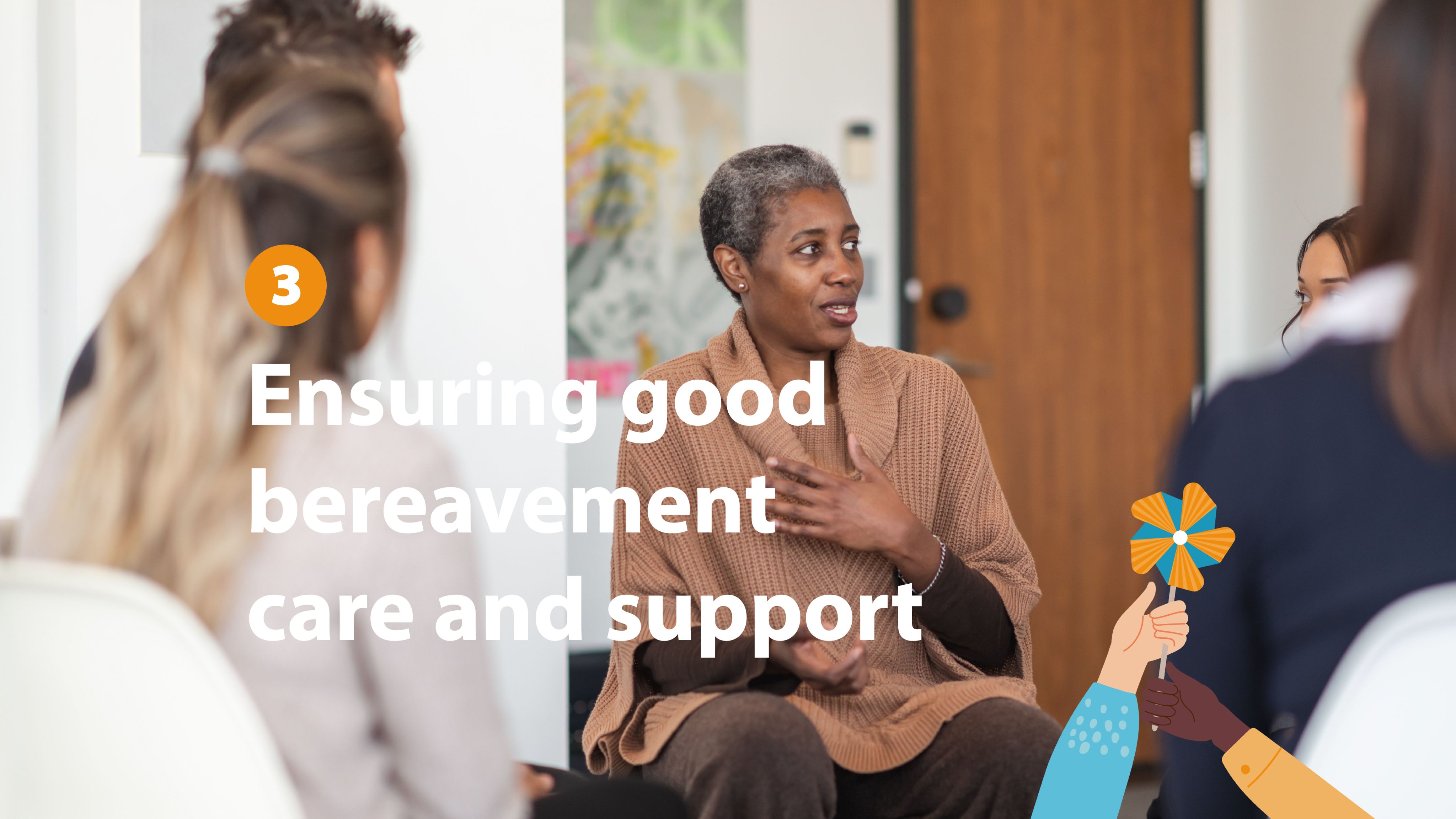 3

Ensuring good bereavement care and support