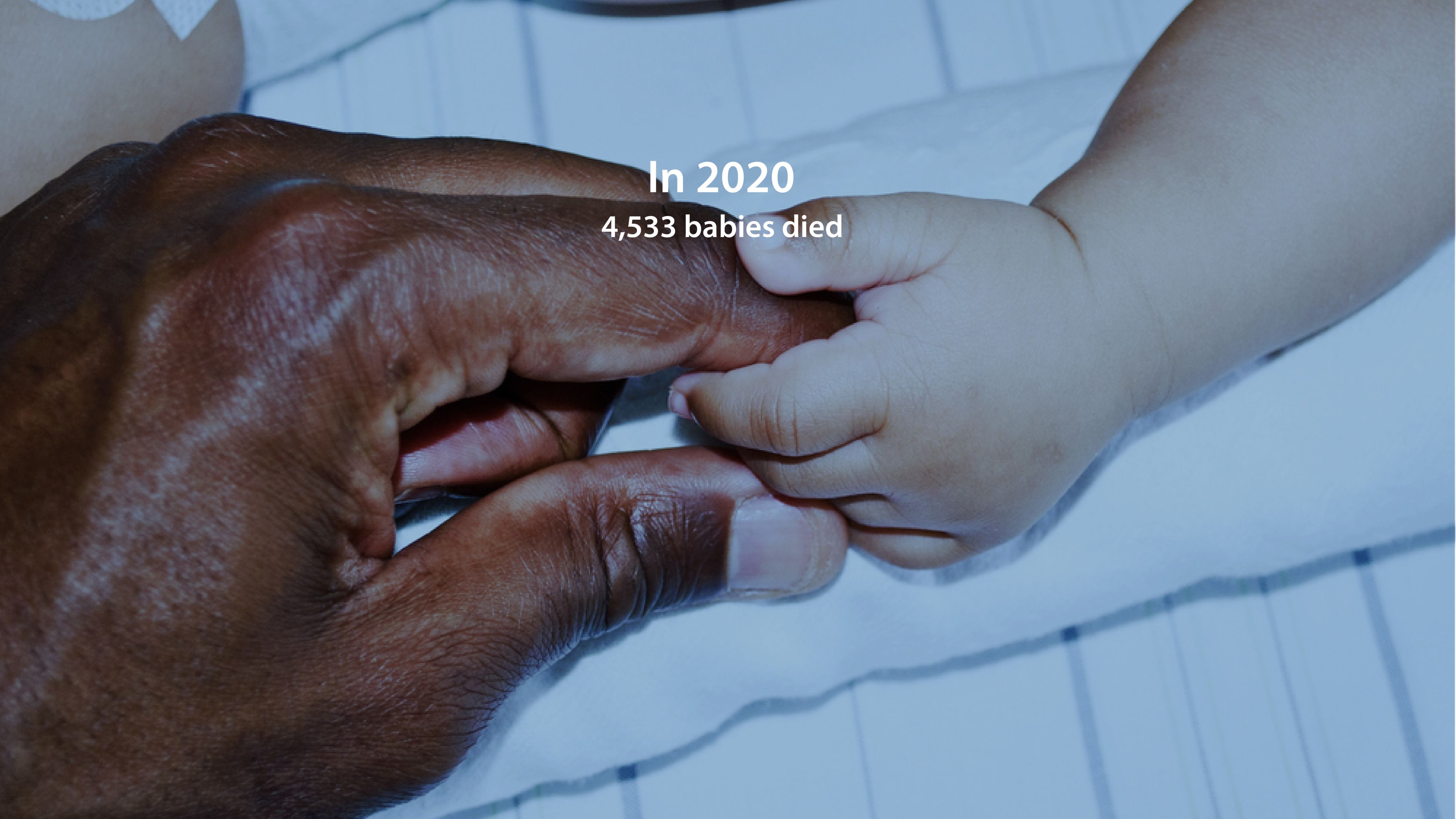 In 2020

4,533 babies died