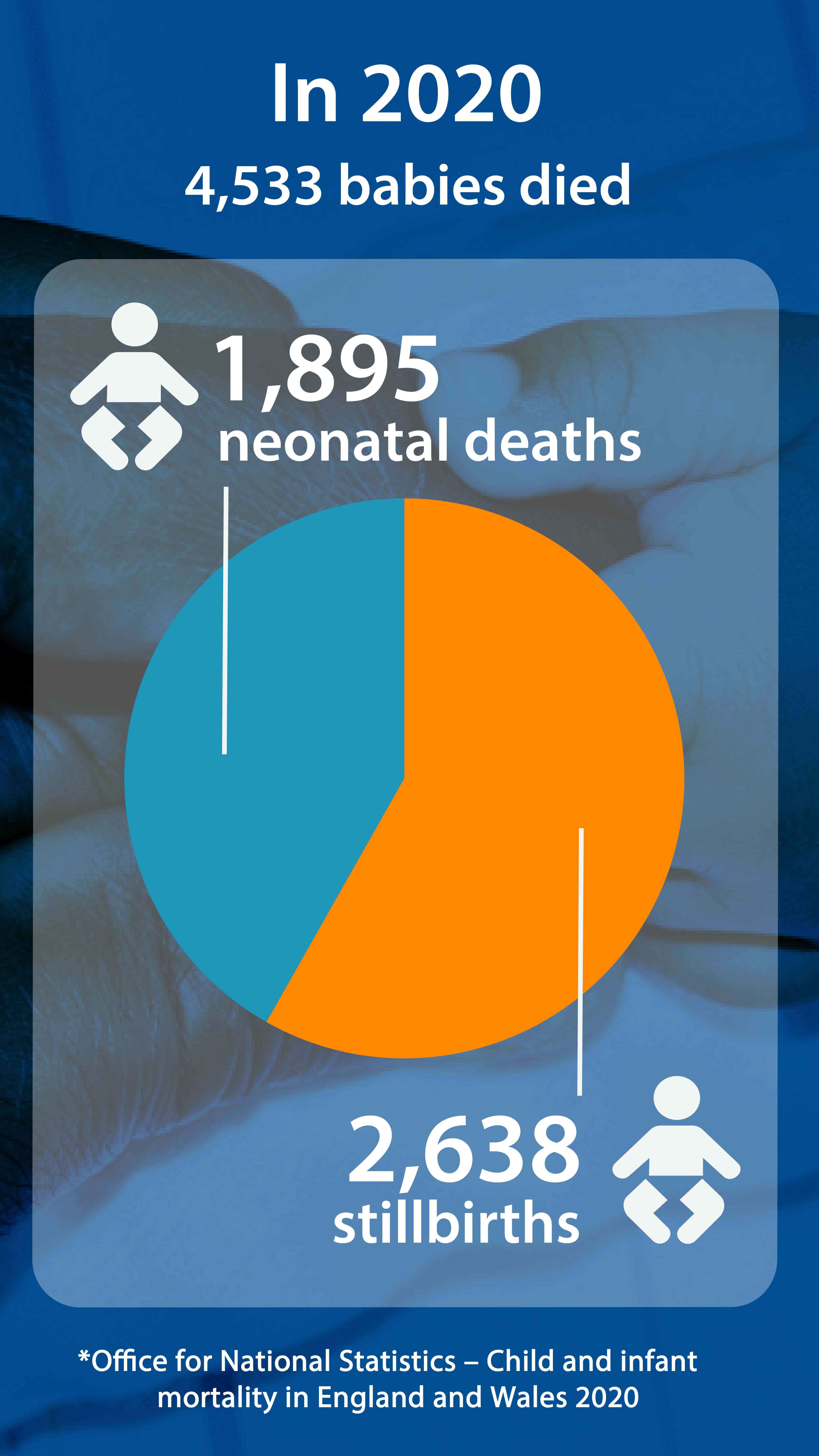 In 2020

4,533 babies died

1,895 neonatal deaths

2,638 stillbirths

*Office for National Statistics – Child and infant mortality in England and Wales 2020