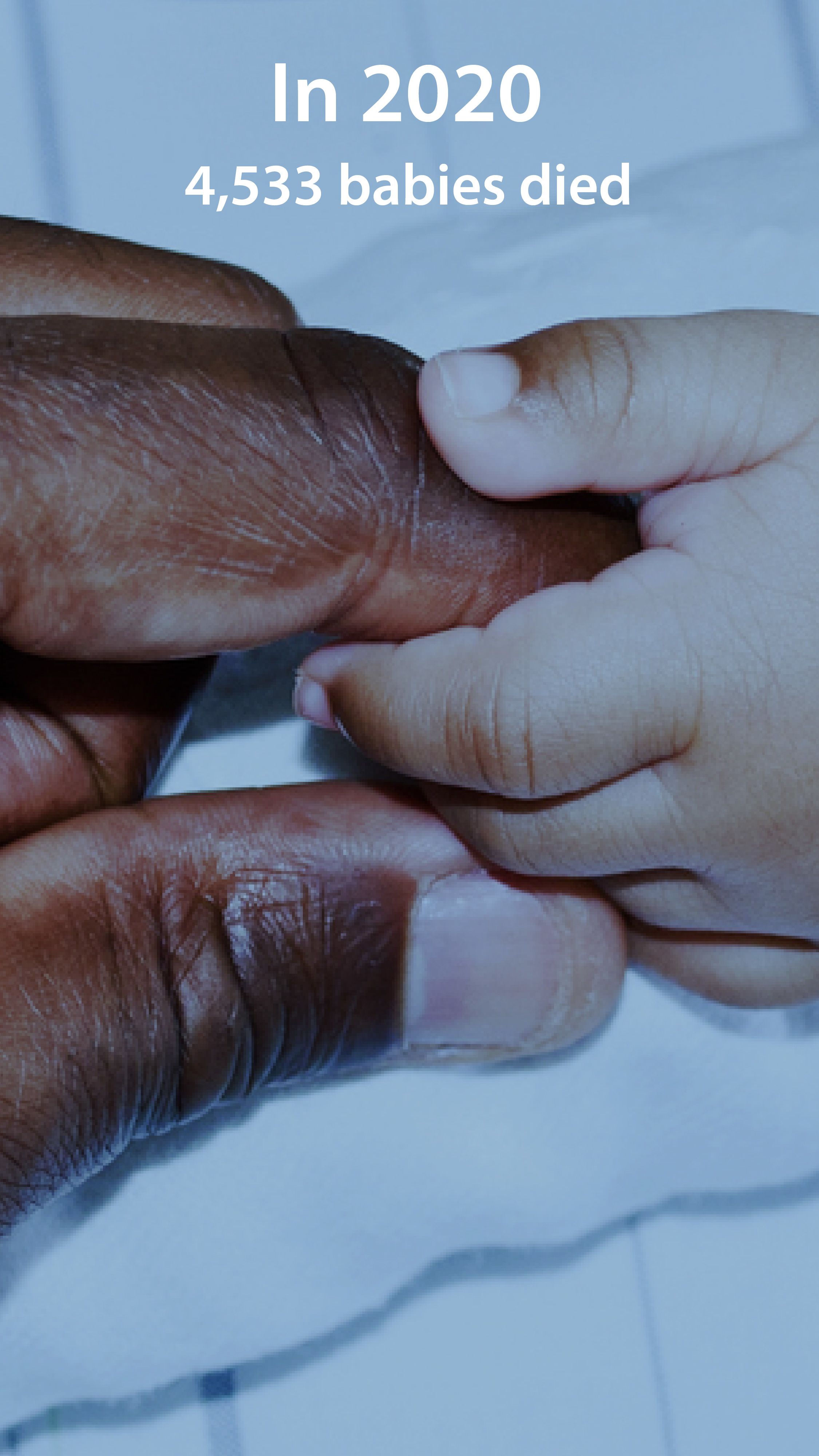 In 2020
4,533 babies died