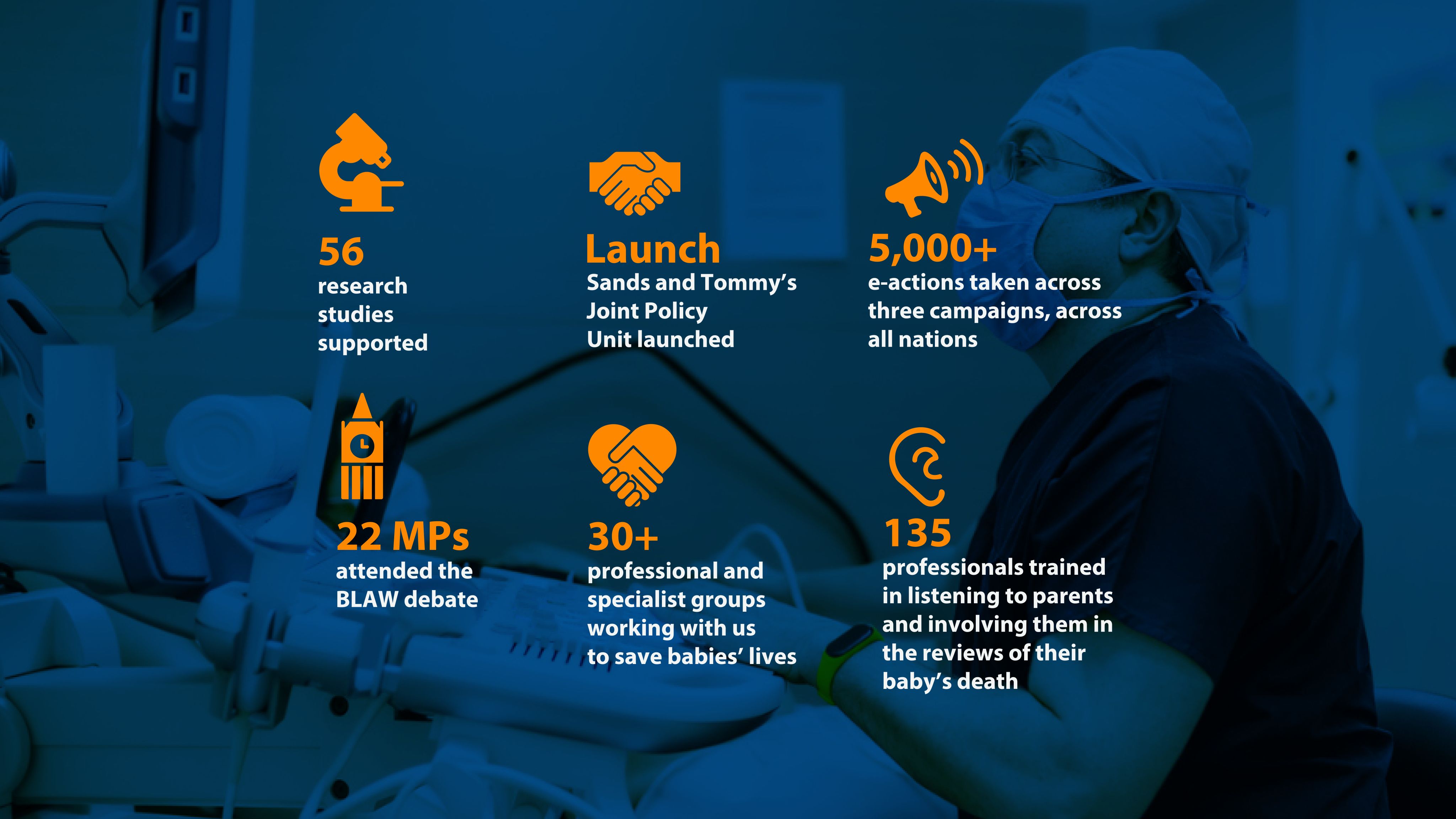 56
research studies supported

Launch
Sands and Tommy's Joint Policy Unit launched

5,000+
e-actions taken across three campaigns, across all nations

22 MPs
attended the BLAW debate

30+
professional and specialist groups working with us to save babies' lives

135
professionals trained in listening to parents and involving them in the reviews of their baby's death