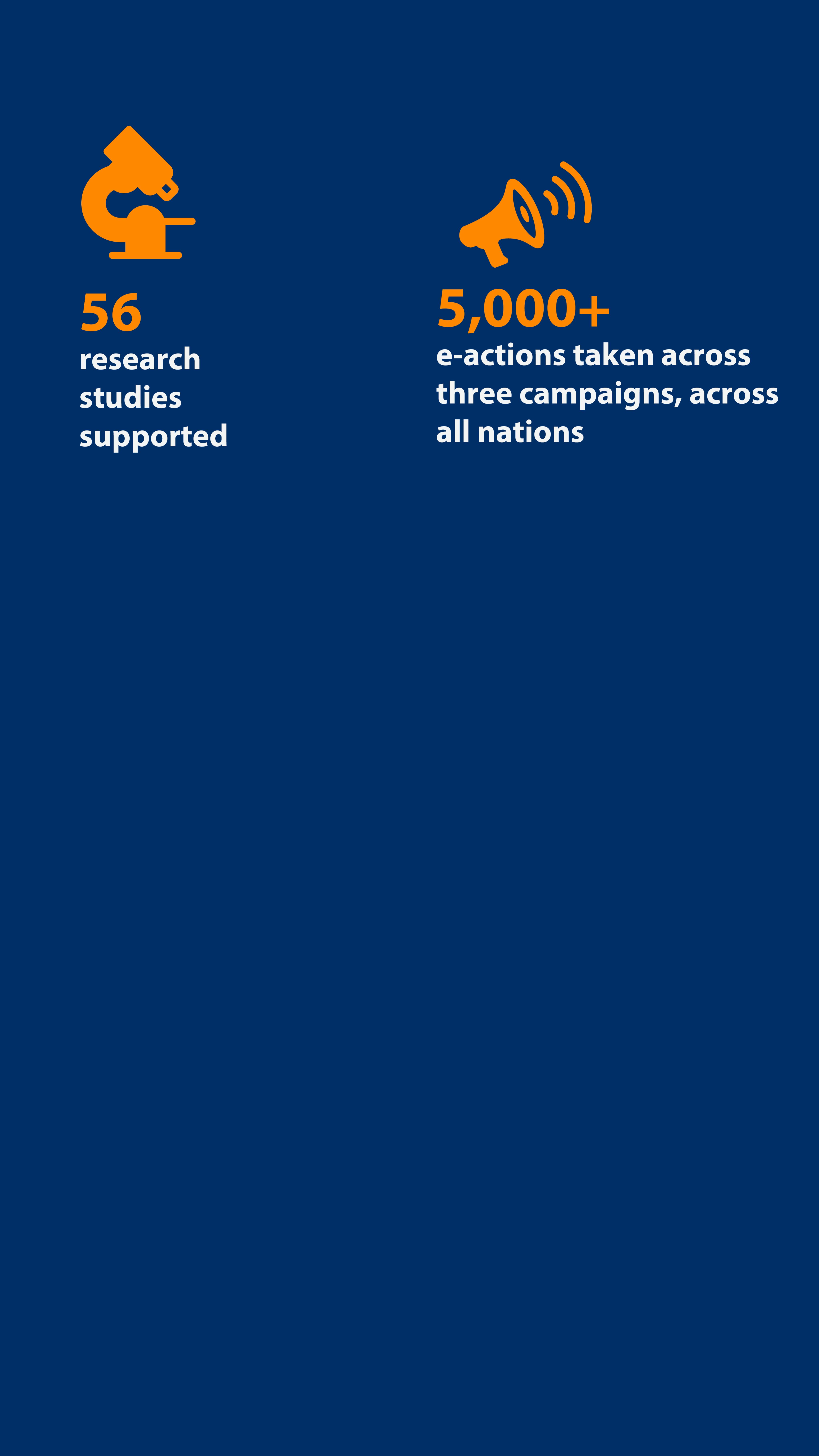 56
research studies supported

5,000+
e-actions taken across three campaigns, across all nations