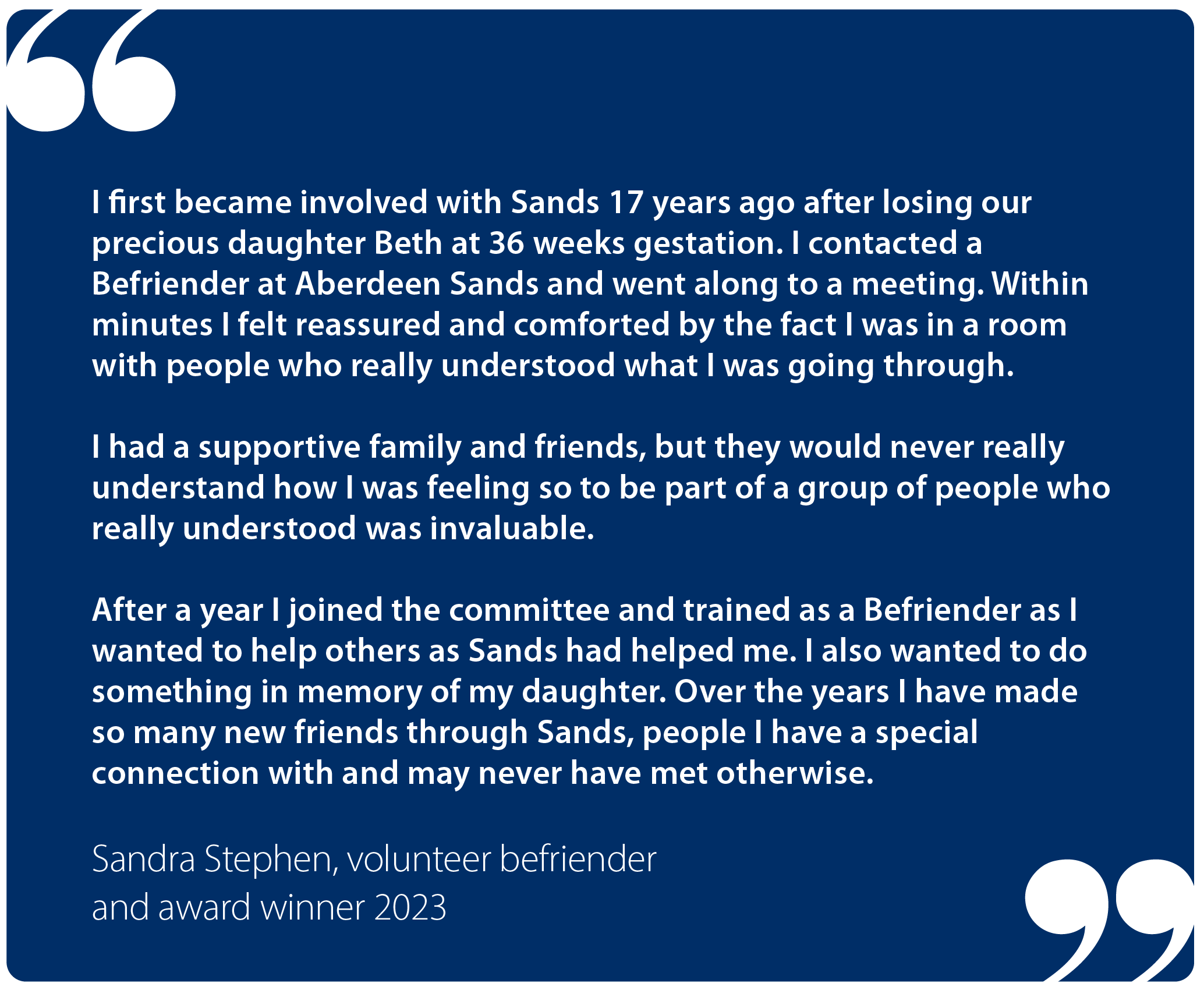 I first became involved with Sands 17 years ago after losing our precious daughter Beth at 36 weeks gestation. I contacted a Befriender at Aberdeen Sands and went along to a meeting. Within minutes I felt reassured and comforted by the fact I was in a room with people who really understood what I was going through.

I had a supportive family and friends, but they would never really understand how I was feeling so to be part of a group of people who really understood was invaluable.

After a year I joined the committee and trained as a Befriender as I wanted to help others as Sands had helped me. I also wanted to do something in memory of my daughter. Over the years I have made so many new friends through Sands, people I have a special connection with and may never have met otherwise.

Sandra Stephen, volunteer befriender
and award winner 2023