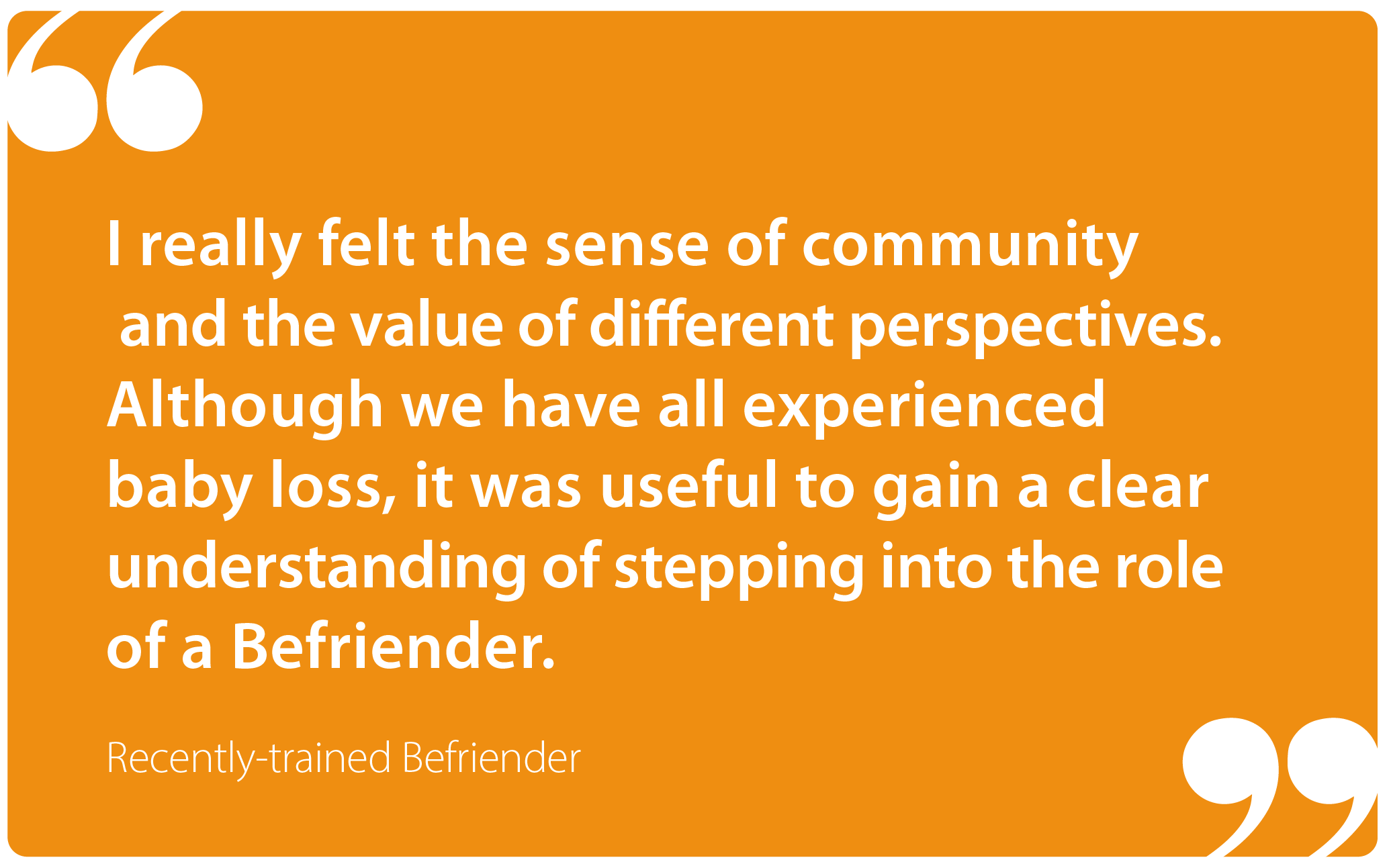 “

I really felt the sense of community and the value of different perspectives. Although we have all experienced baby loss, it was useful to gain a clear understanding of stepping into the role of a Befriender.

Recently-trained Befriender

”